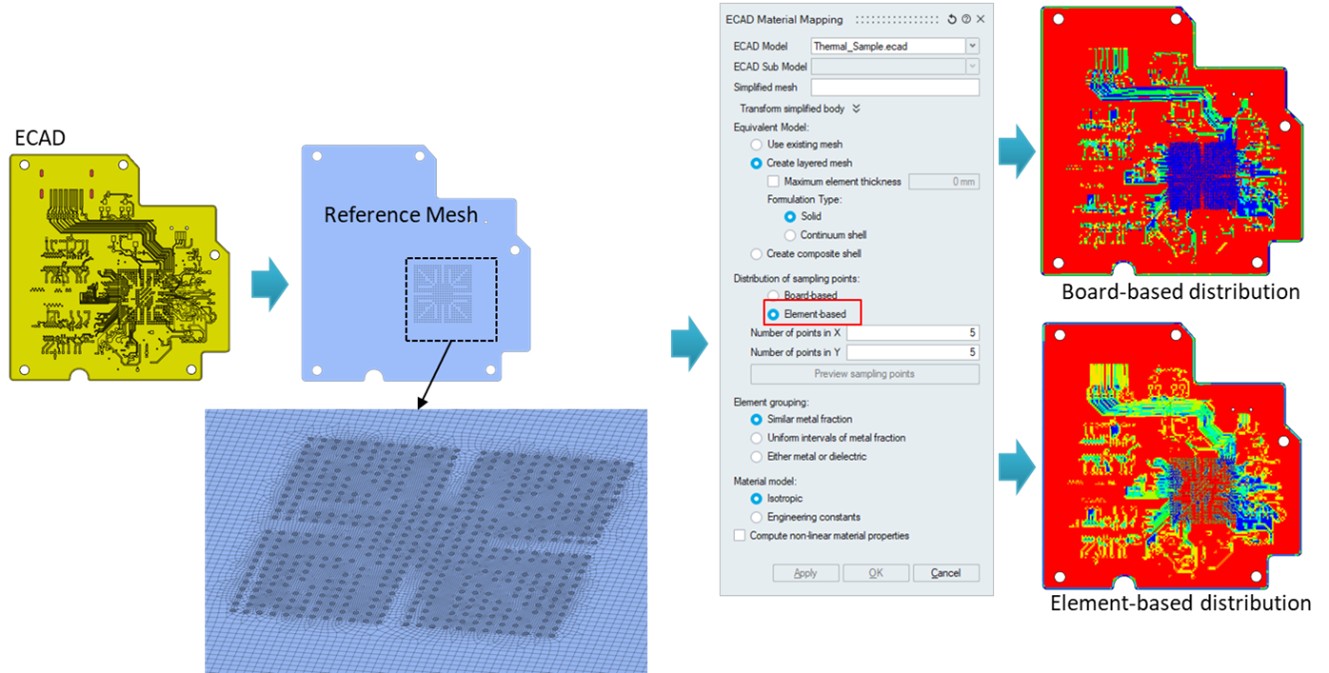 ECAD

Reference Mesh

ECAD Material Mapping

ECAD Model Thermal_Sample.ecad

ECAD Sub Model

Simplified mesh

Transform simplified body

Equivalent Model:

Use existing mesh

Create layered mesh

Maximum element thickness 0 mm

Formulation Type:

Solid

Continuum shell

Create composite shell

Distribution of sampling points:

Board-based

Element-based

Number of points in X 5

Number of points in Y 5

Preview sampling points

Element grouping:

Similar metal fraction

Uniform intervals of metal fraction

Either metal or dielectric

Material model:

Isotropic

Engineering constants

Compute non-linear material properties

Apply OK Cancel

Board-based distribution

Element-based distribution